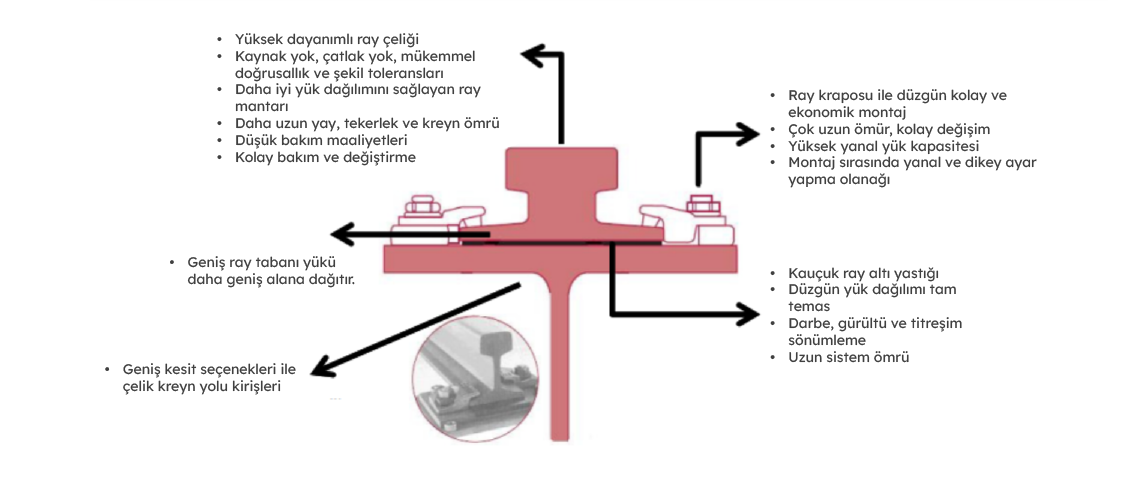 • Yüksek dayanımlı ray çeliği
• Kaynak yok, çatlak yok, mükemmel doğrusallık ve şekil toleransları
• Daha iyi yük dağılımını sağlayan ray mantarı
• Daha uzun yay, tekerlek ve kreyn ömrü
• Düşük bakım maaliyetleri
• Kolay bakım ve değiştirme

• Ray kraposu ile düzgün kolay ve ekonomik montaj
• Çok uzun ömür, kolay değişim
• Yüksek yanal yük kapasitesi
• Montaj sırasında yanal ve dikey ayar yapma olanağı

• Geniş ray tabanı yükü daha geniş alana dağıtır.

• Kauçuk ray altı yastığı
• Düzgün yük dağılımı tam temas
• Darbe, gürültü ve titreşim sönümleme
• Uzun sistem ömrü

• Geniş kesit seçenekleri ile çelik kreyn yolu kirişleri